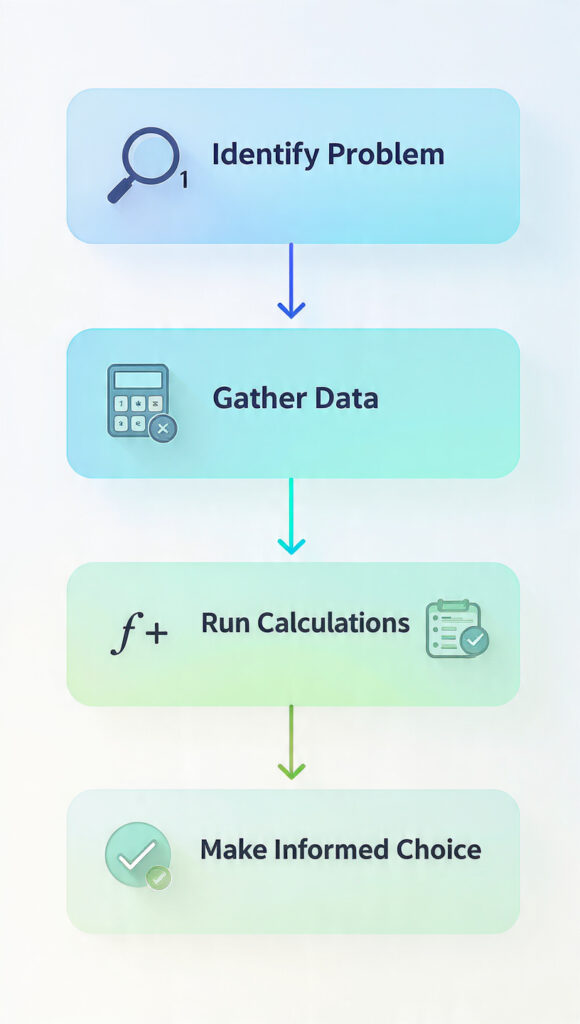 1 Identify Problem

Gather Data

$f+$ Run Calculations

Make Informed Choice